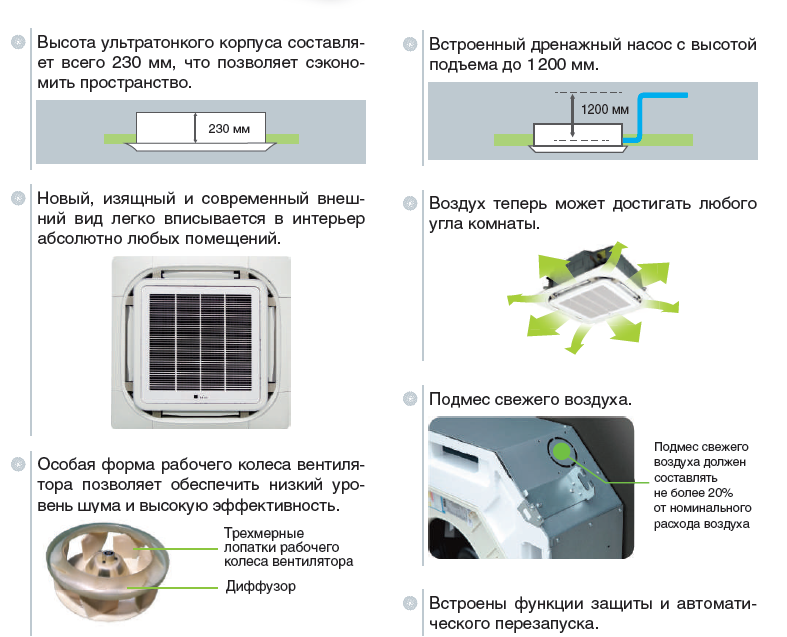 Высота ультратонкого корпуса составляет всего 230 мм, что позволяет сэкономить пространство.

230 мм

Новый, изящный и современный внешний вид легко вписывается в интерьер абсолютно любых помещений.

Особая форма рабочего колеса вентилятора позволяет обеспечить низкий уровень шума и высокую эффективность.

Трехмерные лопатки рабочего колеса вентилятора

Диффузор

Встроенный дренажный насос с высотой подъема до 1200 мм.

1200 мм

Воздух теперь может достигать любого угла комнаты.

Подмес свежего воздуха.

Подмес свежего воздуха должен составлять не более 20% от номинального расхода воздуха

Встроены функции защиты и автоматического перезапуска.